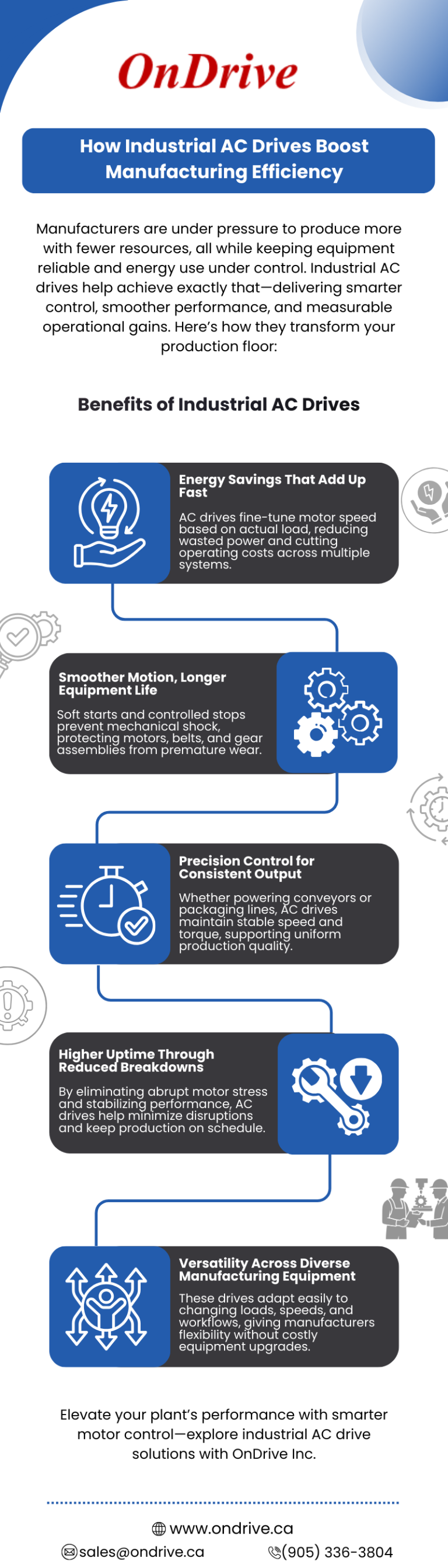 OnDrive

How Industrial AC Drives Boost Manufacturing Efficiency

Manufacturers are under pressure to produce more with fewer resources, all while keeping equipment reliable and energy use under control. Industrial AC drives help achieve exactly that—delivering smarter control, smoother performance, and measurable operational gains. Here's how they transform your production floor:

Benefits of Industrial AC Drives

Energy Savings That Add Up Fast

AC drives fine-tune motor speed based on actual load, reducing wasted power and cutting operating costs across multiple systems.

Smoother Motion, Longer Equipment Life

Soft starts and controlled stops prevent mechanical shock, protecting motors, belts, and gear assemblies from premature wear.

Precision Control for Consistent Output

Whether powering conveyors or packaging lines, AC drives maintain stable speed and torque, supporting uniform production quality.

Higher Uptime Through Reduced Breakdowns

By eliminating abrupt motor stress and stabilizing performance, AC drives help minimize disruptions and keep production on schedule.

Versatility Across Diverse Manufacturing Equipment

These drives adapt easily to changing loads, speeds, and workflows, giving manufacturers flexibility without costly equipment upgrades.

Elevate your plant's performance with smarter motor control—explore industrial AC drive solutions with OnDrive Inc.

www.ondrive.ca

sales@ondrive.ca

(905) 336-3804